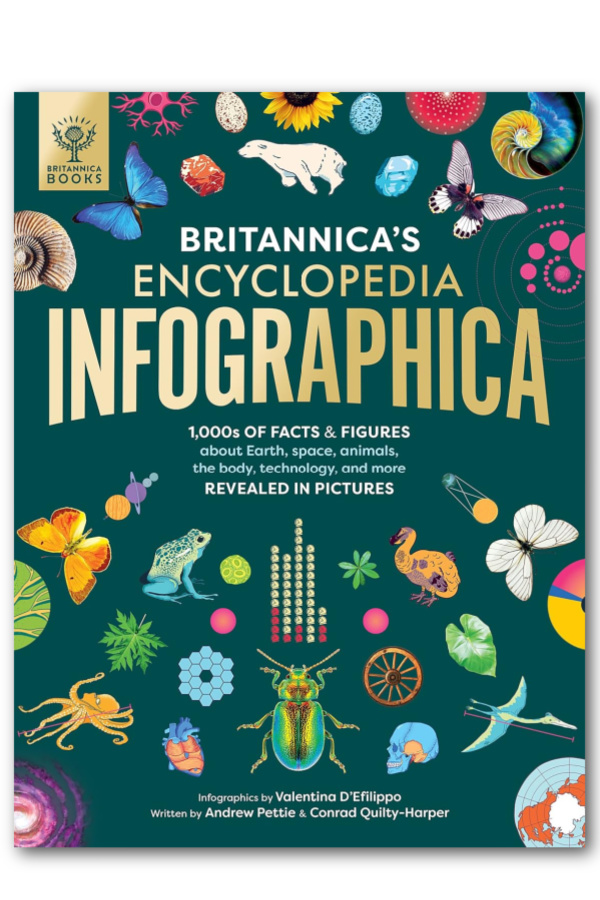 BRITANNICA BOOKS

BRITANNICA'S
ENCYCLOPEDIA
INFOGRAPHICA

1,000s OF FACTS & FIGURES
about Earth, space, animals, the body, technology, and more
REVEALED IN PICTURES

Infographics by Valentina D'Efilippo
Written by Andrew Pettie & Conrad Quilty-Harper